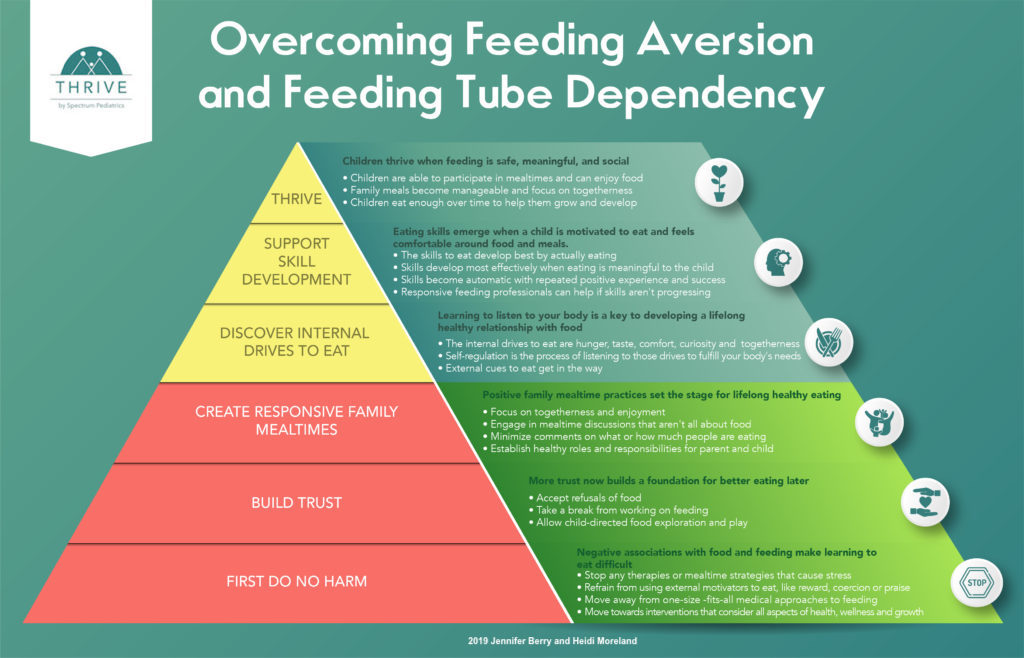 THRIVE
by Spectrum Pediatrics

Overcoming Feeding Aversion and Feeding Tube Dependency

THRIVE

Children thrive when feeding is safe, meaningful, and social
• Children are able to participate in mealtimes and can enjoy food
• Family meals become manageable and focus on togetherness
• Children eat enough over time to help them grow and develop

SUPPORT SKILL DEVELOPMENT

Eating skills emerge when a child is motivated to eat and feels comfortable around food and meals.
• The skills to eat develop best by actually eating
• Skills develop most effectively when eating is meaningful to the child
• Skills become automatic with repeated positive experience and success
• Responsive feeding professionals can help if skills aren't progressing

DISCOVER INTERNAL DRIVES TO EAT

Learning to listen to your body is a key to developing a lifelong healthy relationship with food
• The internal drives to eat are hunger, taste, comfort, curiosity and togetherness
• Self-regulation is the process of listening to those drives to fulfill your body's needs
• External cues to eat get in the way

CREATE RESPONSIVE FAMILY MEALTIMES

Positive family mealtime practices set the stage for lifelong healthy eating
• Focus on togetherness and enjoyment
• Engage in mealtime discussions that aren't all about food
• Minimize comments on what or how much people are eating
• Establish healthy roles and responsibilities for parent and child

BUILD TRUST

More trust now builds a foundation for better eating later
• Accept refusals of food
• Take a break from working on feeding
• Allow child-directed food exploration and play

FIRST DO NO HARM

Negative associations with food and feeding make learning to eat difficult
• Stop any therapies or mealtime strategies that cause stress
• Refrain from using external motivators to eat, like reward, coercion or praise
• Move away from one-size -fits-all medical approaches to feeding
• Move towards interventions that consider all aspects of health, wellness and growth

STOP

2019 Jennifer Berry and Heidi Moreland